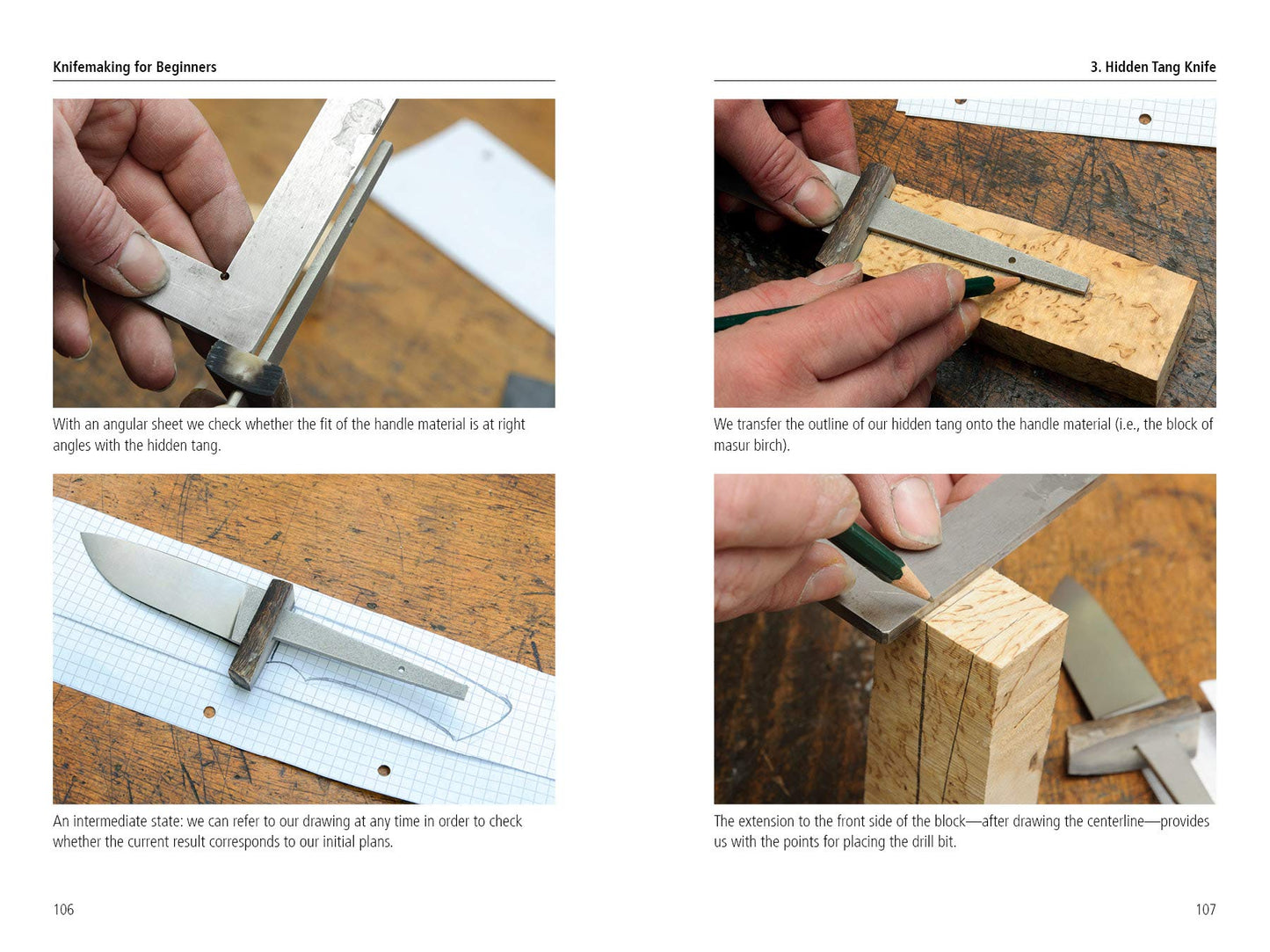 Knifemaking for Beginners

With an angular sheet we check whether the fit of the handle material is at right angles with the hidden tang.

An intermediate state: we can refer to our drawing at any time in order to check whether the current result corresponds to our initial plans.

106

3. Hidden Tang Knife

We transfer the outline of our hidden tang onto the handle material (i.e., the block of masur birch).

The extension to the front side of the block—after drawing the centerline—provides us with the points for placing the drill bit.

107