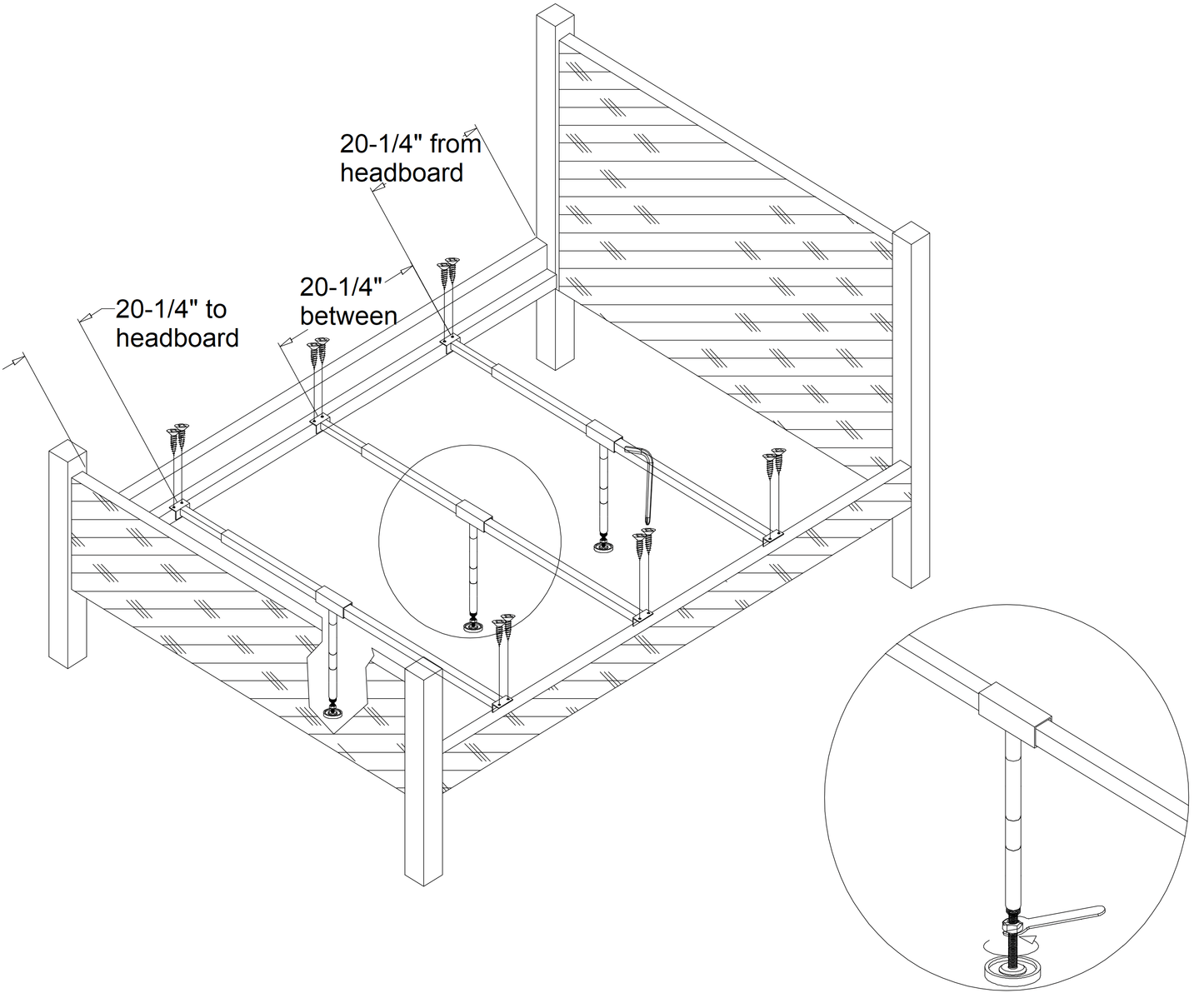 20-1/4" from headboard

20-1/4" between

20-1/4" to headboard