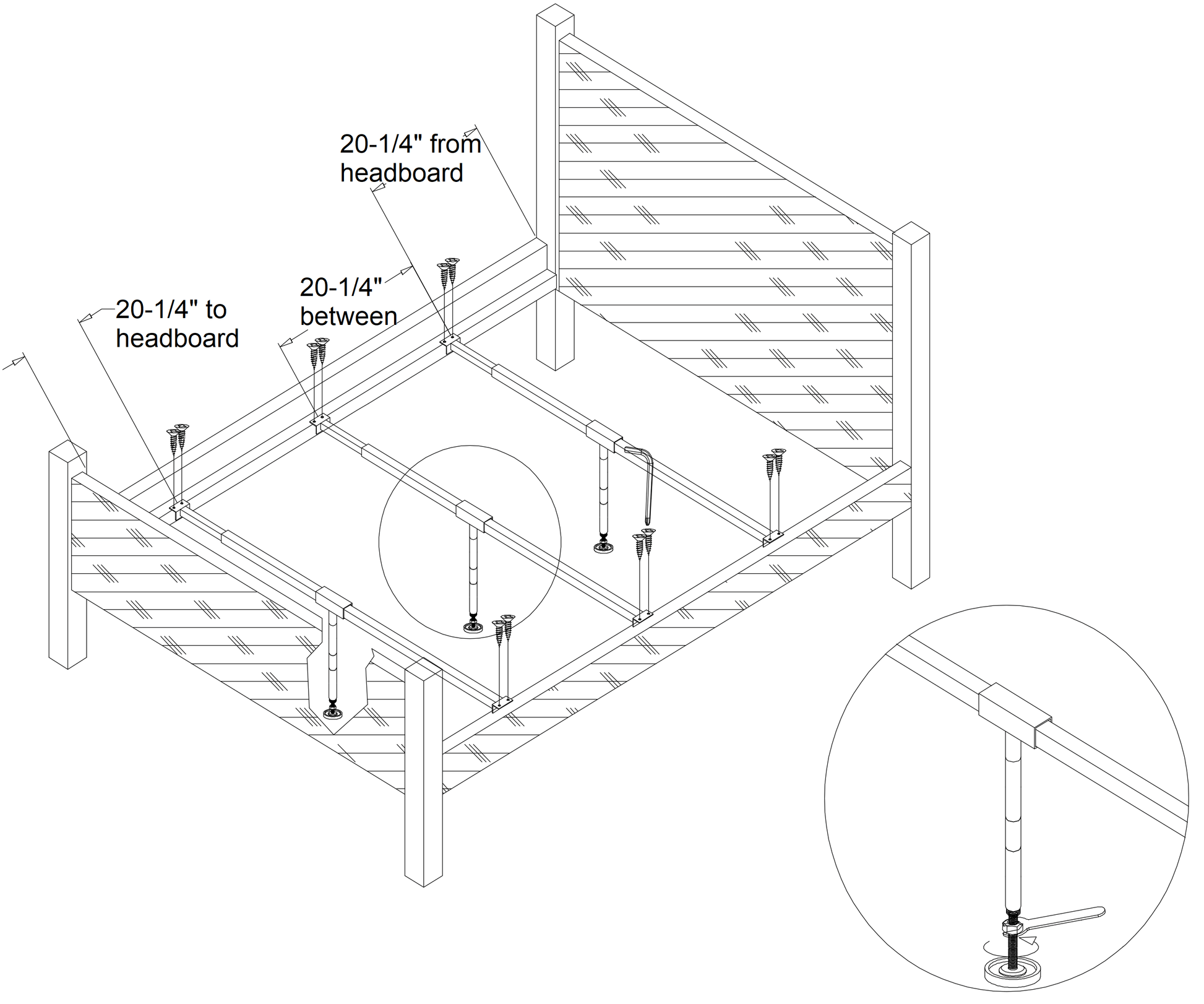 20-1/4" from headboard

20-1/4" between

20-1/4" to headboard