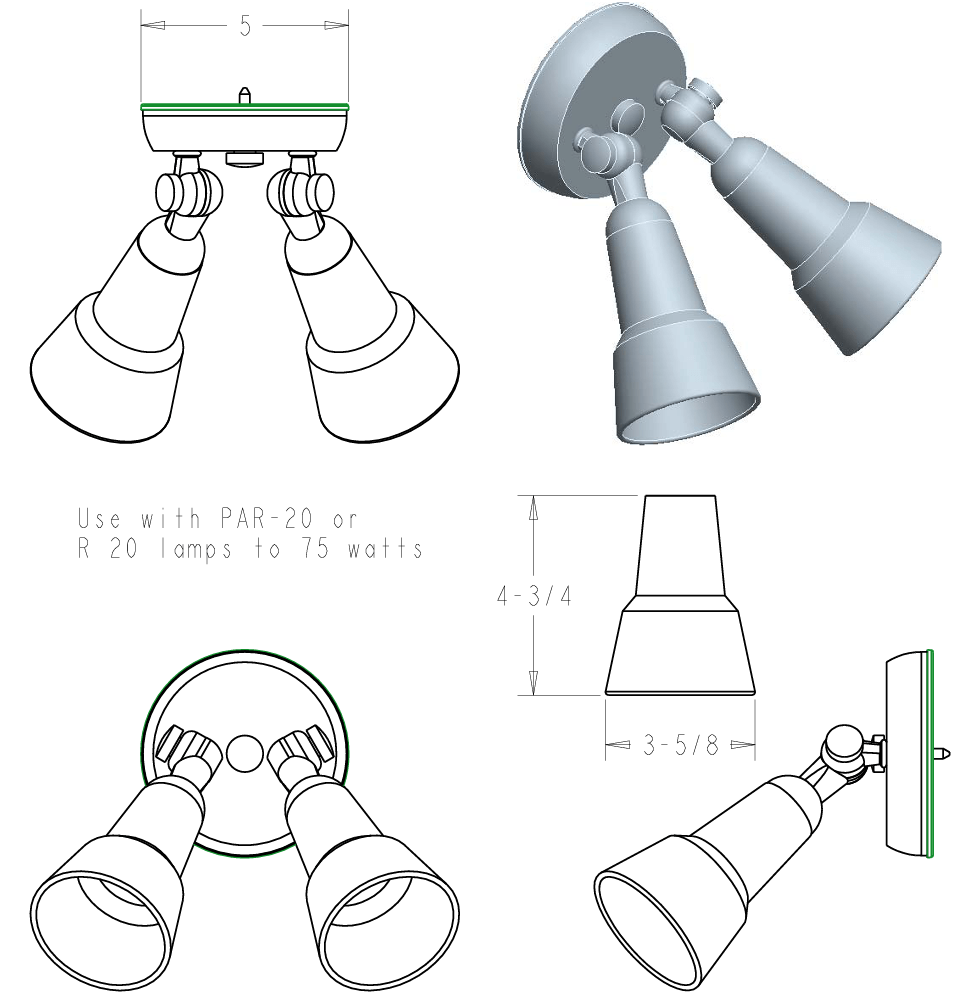 5

Use with PAR-20 or
R 20 lamps to 75 watts

4-3/4

3-5/8