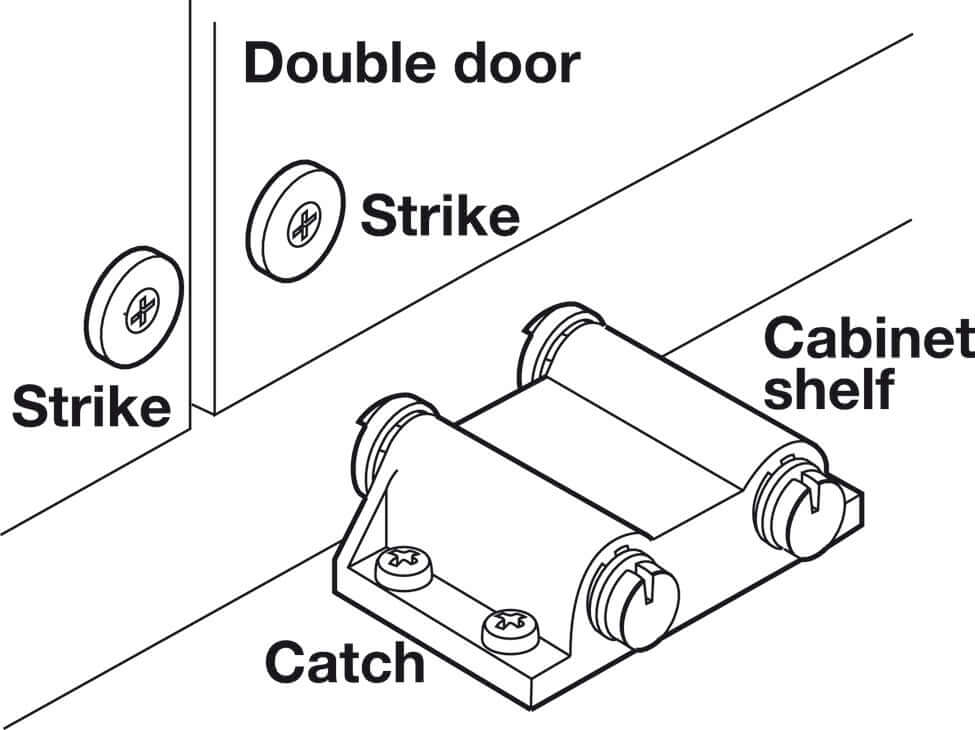 Double door

Strike

Strike

Cabinet shelf

Catch