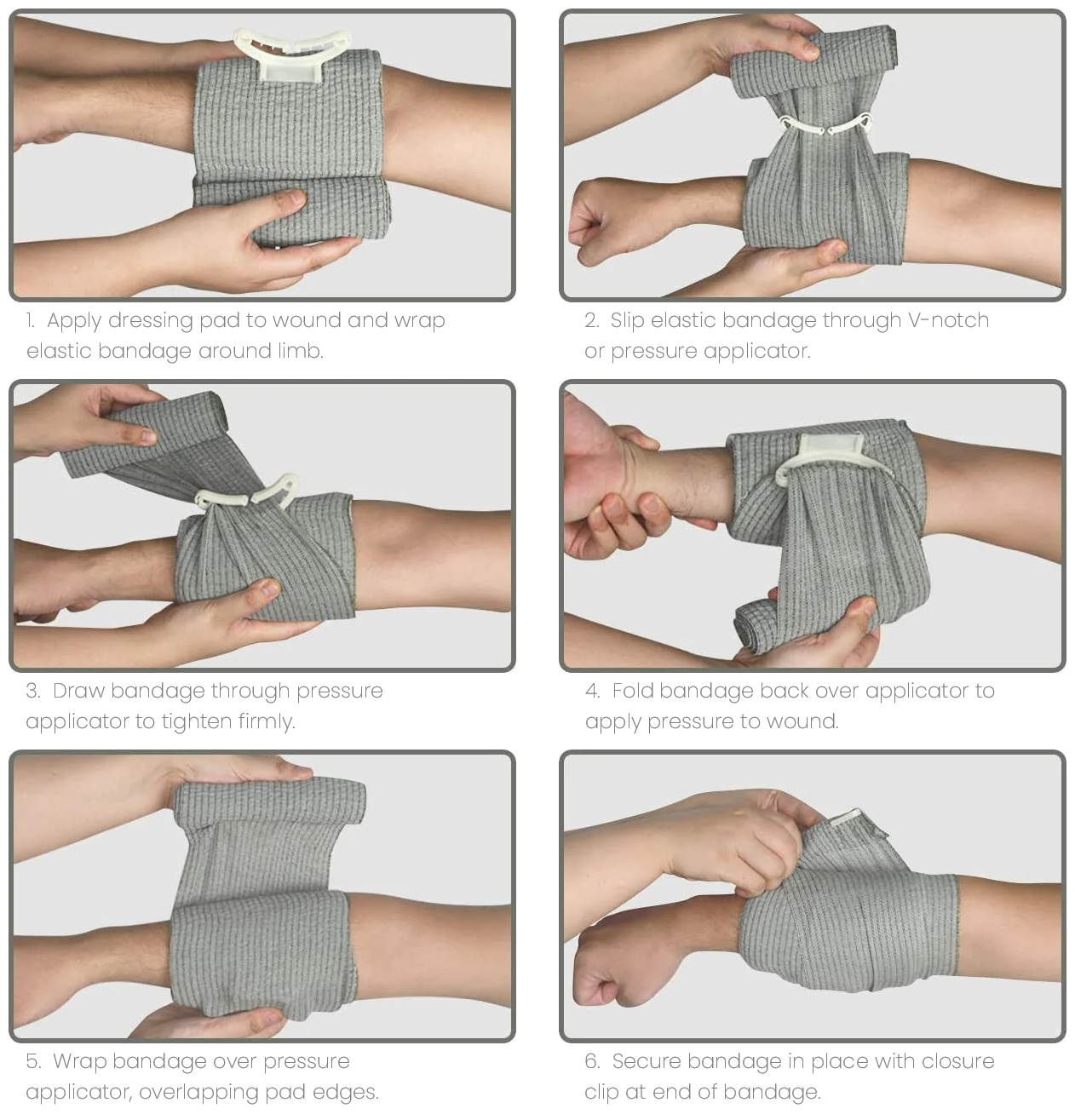 1. Apply dressing pad to wound and wrap elastic bandage around limb.

2. Slip elastic bandage through V-notch or pressure applicator.

3. Draw bandage through pressure applicator to tighten firmly.

4. Fold bandage back over applicator to apply pressure to wound.

5. Wrap bandage over pressure applicator, overlapping pad edges.

6. Secure bandage in place with closure clip at end of bandage.